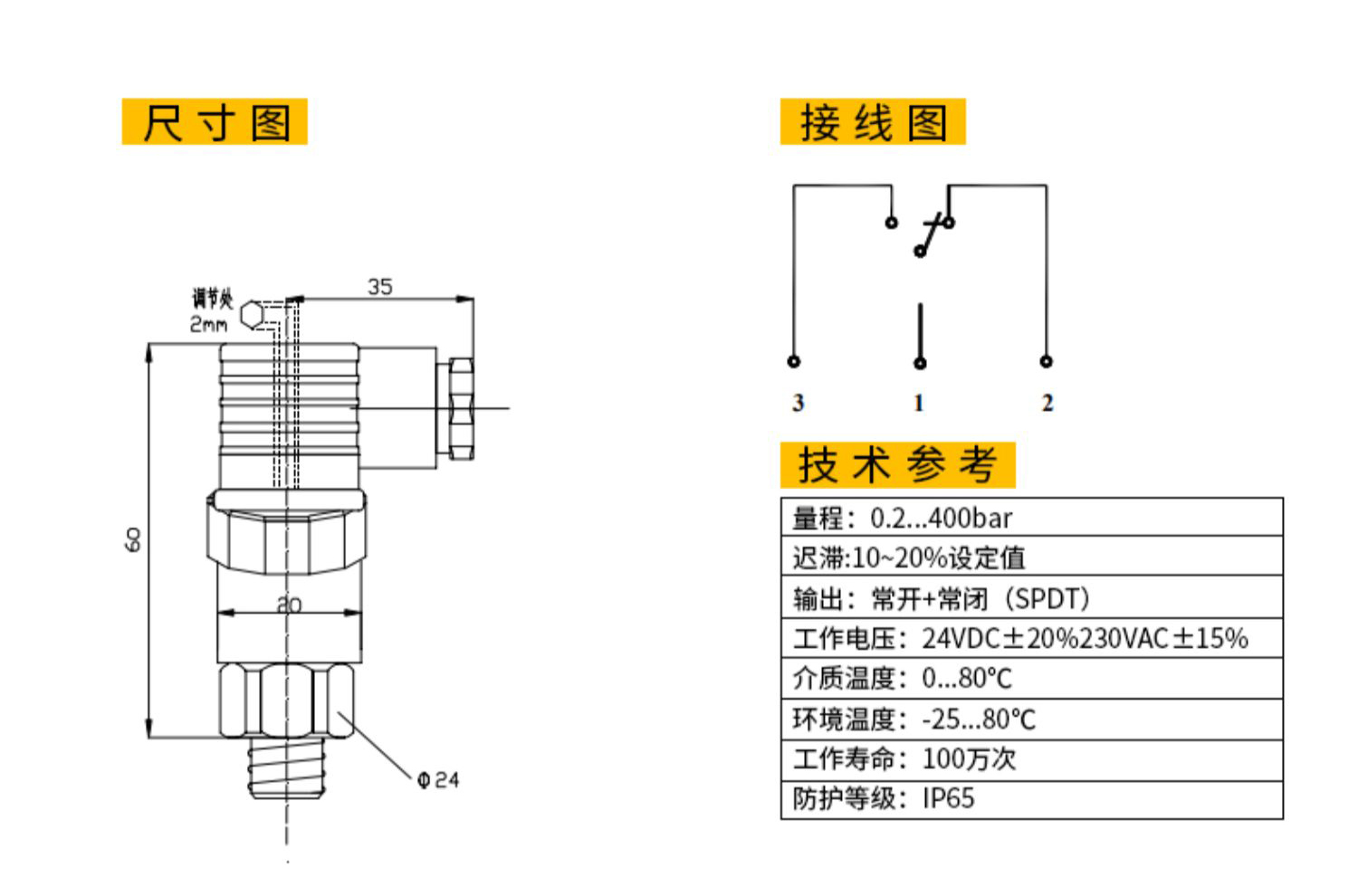 尺寸图

调节处
2mm
35
60
20
Φ24

接线图

3
1
2

技术参考

| 量程：0.2...400bar |
|---|
| 迟滞:10~20%设定值 |
| 输出：常开+常闭（SPDT） |
| 工作电压：24VDC±20%230VAC±15% |
| 介质温度：0...80℃ |
| 环境温度：-25...80℃ |
| 工作寿命：100万次 |
| 防护等级：IP65 |