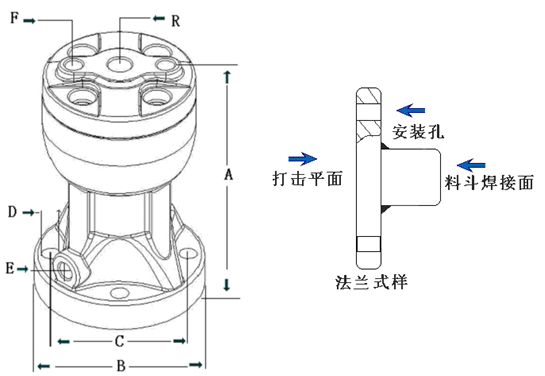 F
R
A
D
E
C
B
安装孔
打击平面
料斗焊接面
法兰式样